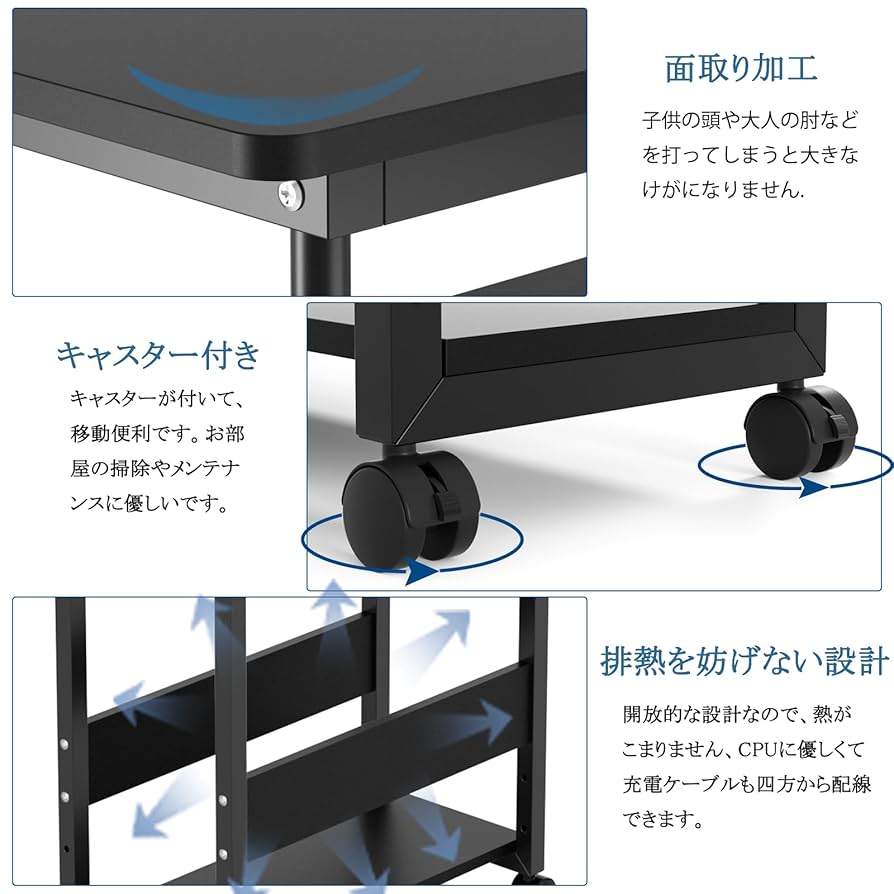 面取り加工

子供の頭や大人の肘などを打ってしまうと大きなけがになりません.

キャスター付き

キャスターが付いて、移動便利です。お部屋の掃除やメンテナンスに優しいです。

排熱を妨げない設計

開放的な設計なので、熱がこまりません、CPUに優しくて充電ケーブルも四方から配線できます。